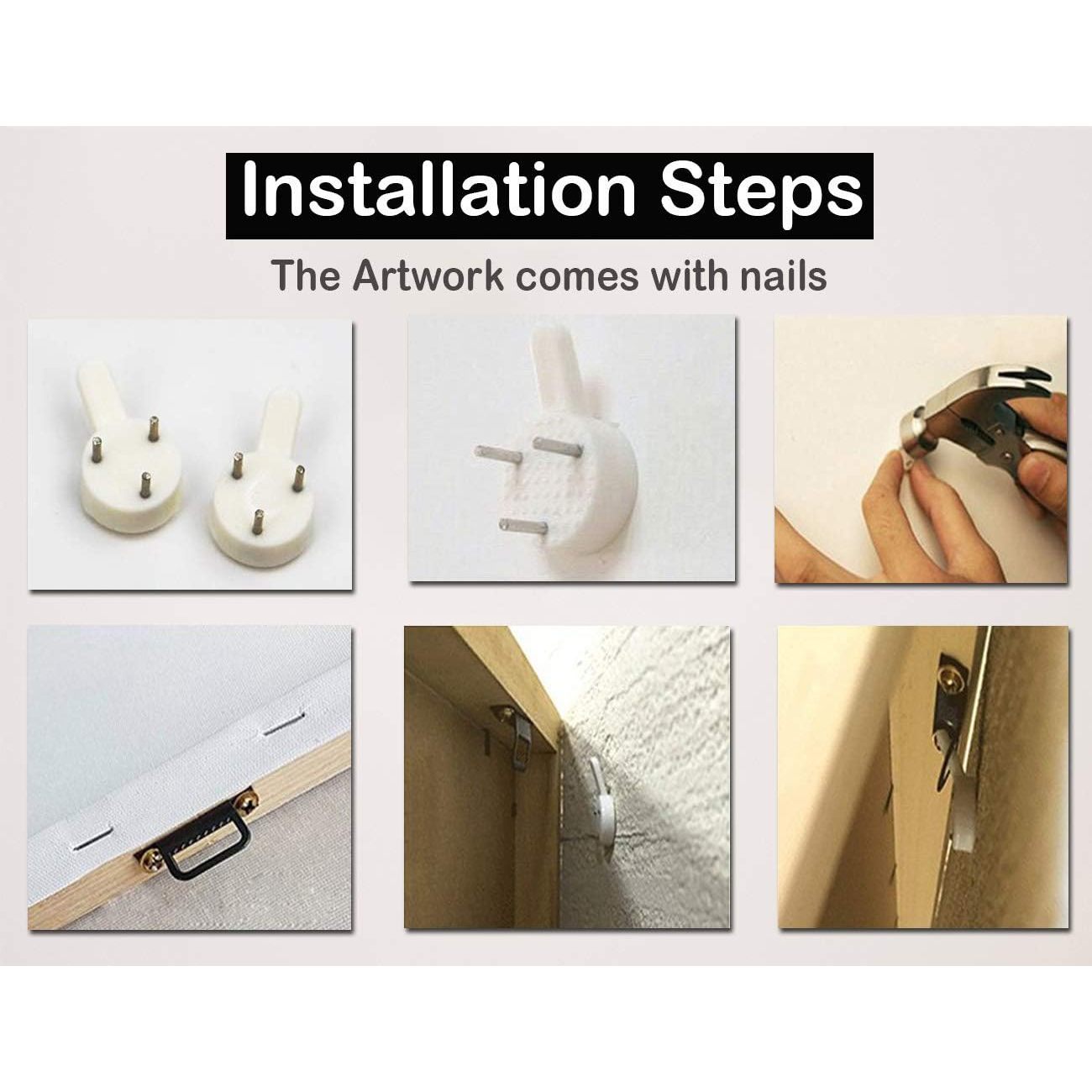 Installation Steps

The Artwork comes with nails